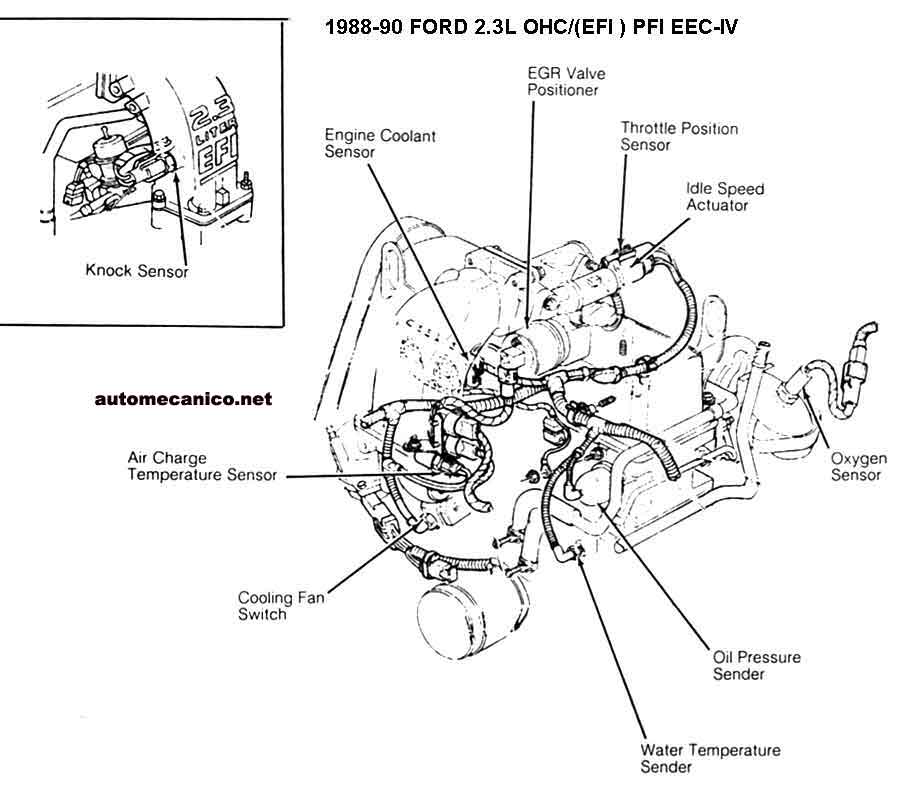 1988-90 FORD 2.3L OHC/(EFI ) PFI EEC-IV

2.3 LITER EFI

Knock Sensor

EGR Valve Positioner

Engine Coolant Sensor

Throttle Position Sensor

Idle Speed Actuator

automecanico.net

Air Charge Temperature Sensor

Oxygen Sensor

Cooling Fan Switch

Oil Pressure Sender

Water Temperature Sender