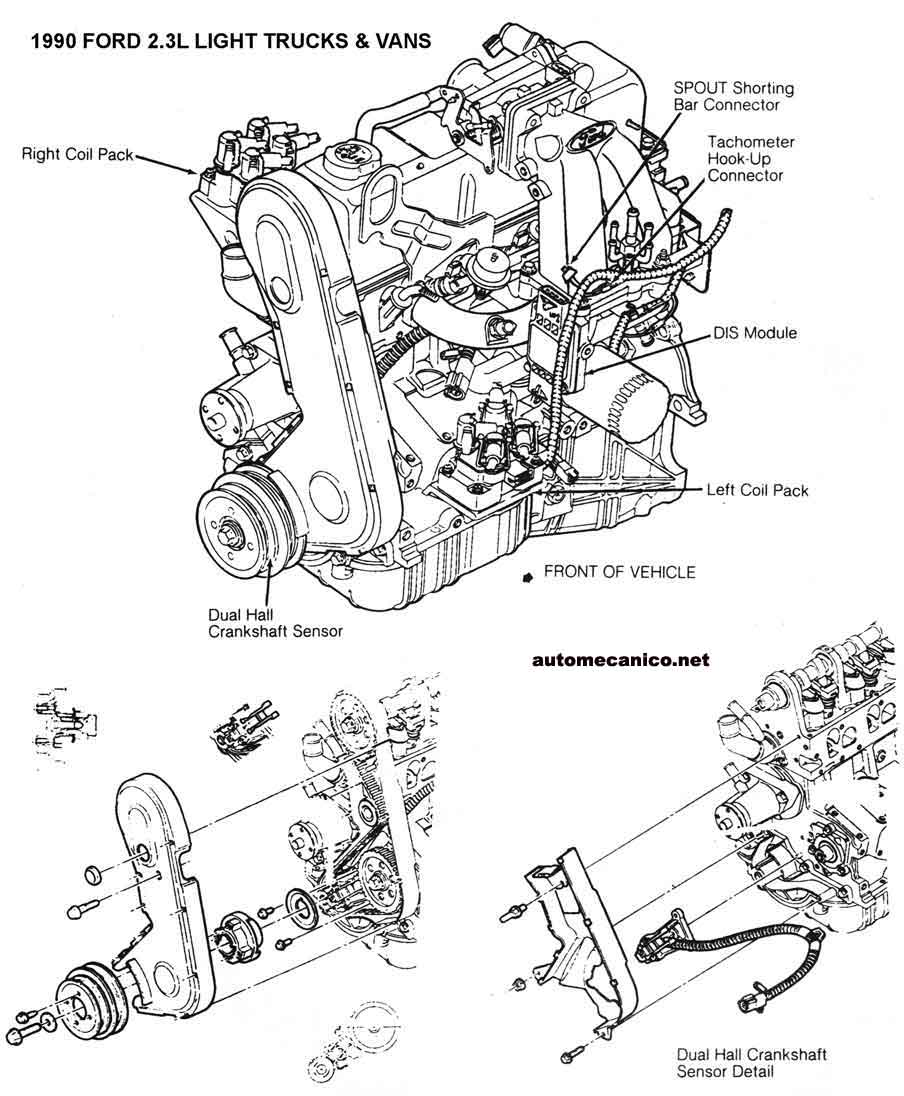 1990 FORD 2.3L LIGHT TRUCKS & VANS

SPOUT Shorting Bar Connector

Tachometer Hook-Up Connector

Right Coil Pack

DIS Module

Left Coil Pack

FRONT OF VEHICLE

Dual Hall Crankshaft Sensor

automecanico.net

Dual Hall Crankshaft Sensor Detail