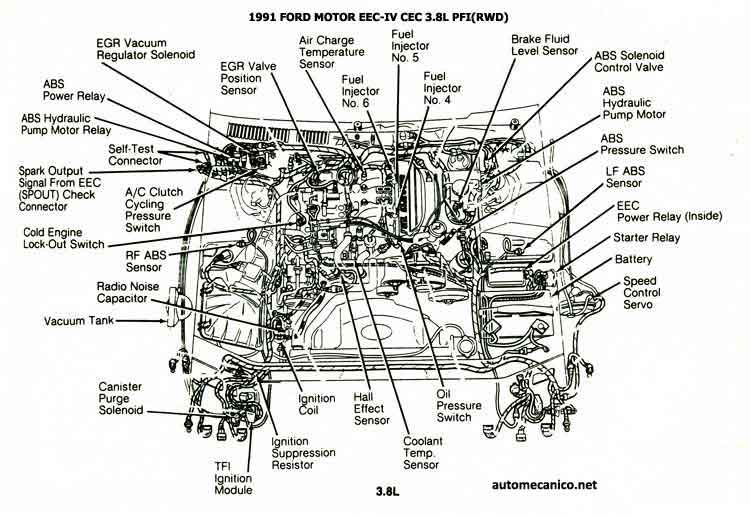 1991 FORD MOTOR EEC-IV CEC 3.8L PFI(RWD)

EGR Vacuum Regulator Solenoid

ABS Power Relay

ABS Hydraulic Pump Motor Relay

Self-Test Connector

Spark Output Signal From EEC (SPOUT) Check Connector

A/C Clutch Cycling Pressure Switch

Cold Engine Lock-Out Switch

RF ABS Sensor

Radio Noise Capacitor

Vacuum Tank

Canister Purge Solenoid

TFI Ignition Module

Ignition Suppression Resistor

Ignition Coil

Hall Effect Sensor

Coolant Temp. Sensor

Oil Pressure Switch

EGR Valve Position Sensor

Air Charge Temperature Sensor

Fuel Injector No. 6

Fuel Injector No. 5

Fuel Injector No. 4

Brake Fluid Level Sensor

ABS Solenoid Control Valve

ABS Hydraulic Pump Motor

ABS Pressure Switch

LF ABS Sensor

EEC Power Relay (Inside)

Starter Relay

Battery

Speed Control Servo

3.8L

automecanico.net