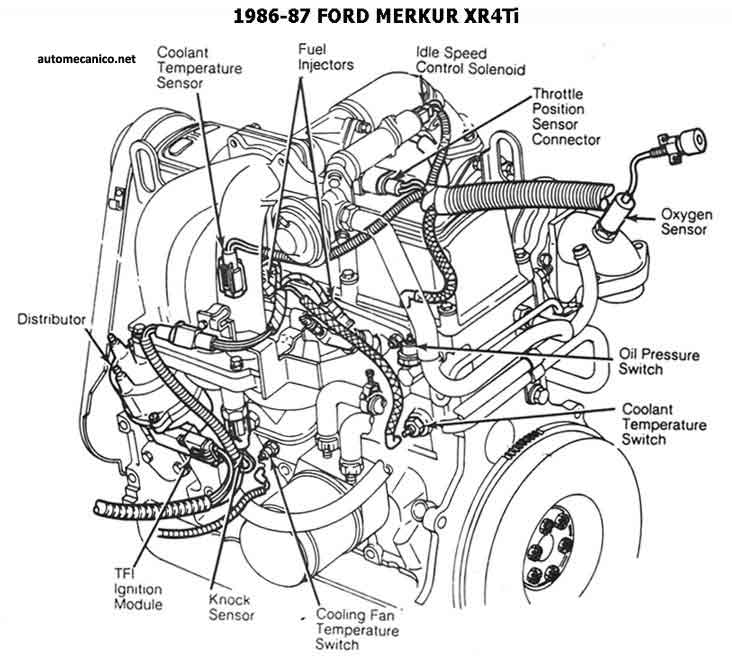 1986-87 FORD MERKUR XR4Ti

automecanico.net

Coolant Temperature Sensor

Fuel Injectors

Idle Speed Control Solenoid

Throttle Position Sensor Connector

Oxygen Sensor

Distributor

Oil Pressure Switch

Coolant Temperature Switch

TFI Ignition Module

Knock Sensor

Cooling Fan Temperature Switch