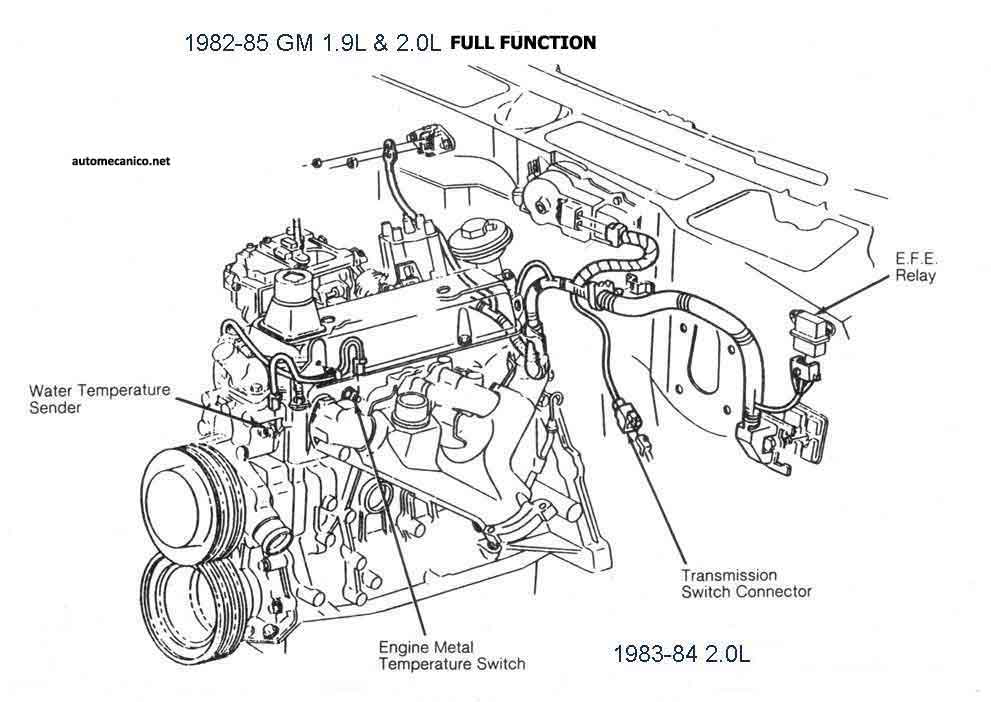 1982-85 GM 1.9L & 2.0L FULL FUNCTION

automecanico.net

E.F.E. Relay

Water Temperature Sender

Transmission Switch Connector

Engine Metal Temperature Switch

1983-84 2.0L