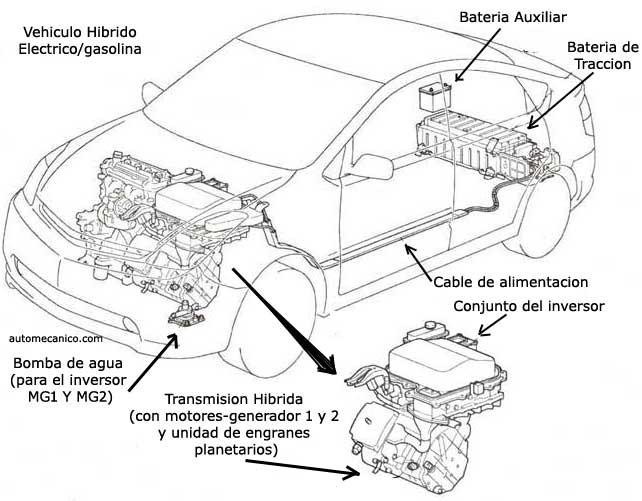 Vehiculo Hibrido Electrico/gasolina

Bateria Auxiliar

Bateria de Traccion

Cable de alimentacion

Conjunto del inversor

automecanico.com

Bomba de agua (para el inversor MG1 Y MG2)

Transmision Hibrida (con motores-generador 1 y 2 y unidad de engranes planetarios)